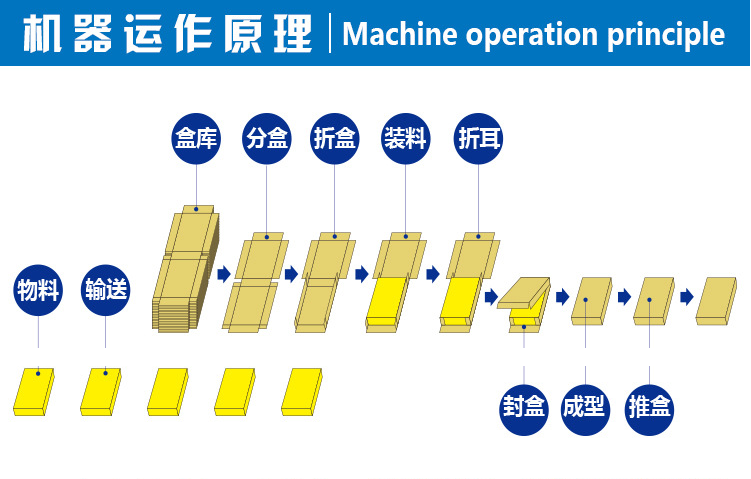 机器运作原理 | Machine operation principle

盒库

分盒

折盒

装料

折耳

物料

输送

封盒

成型

推盒